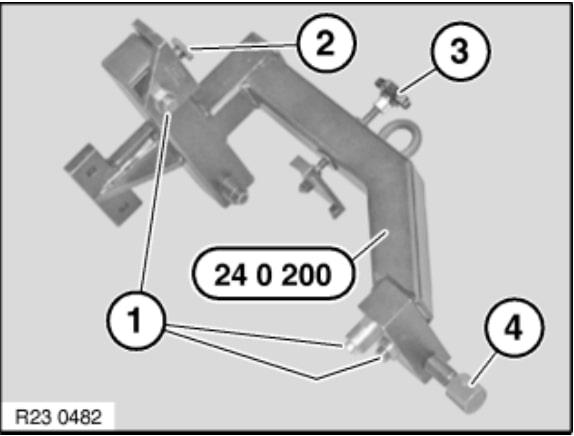 2
3
24 0 200
1
4
R23 0482