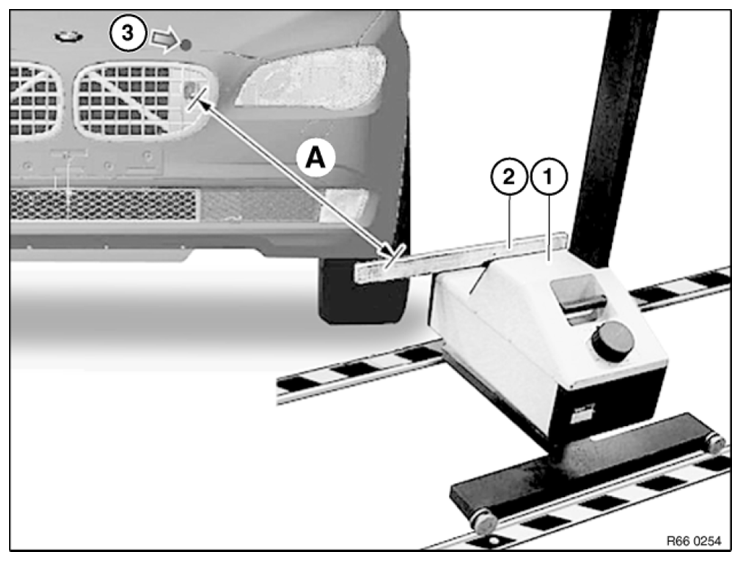 3
A
2
1
R66 0254