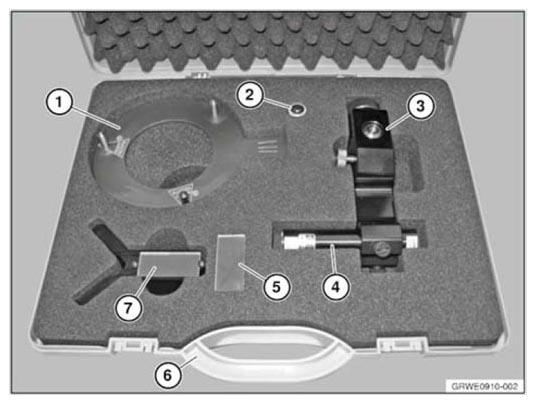 1
2
3
7
5
4
6
GRWE0910-002