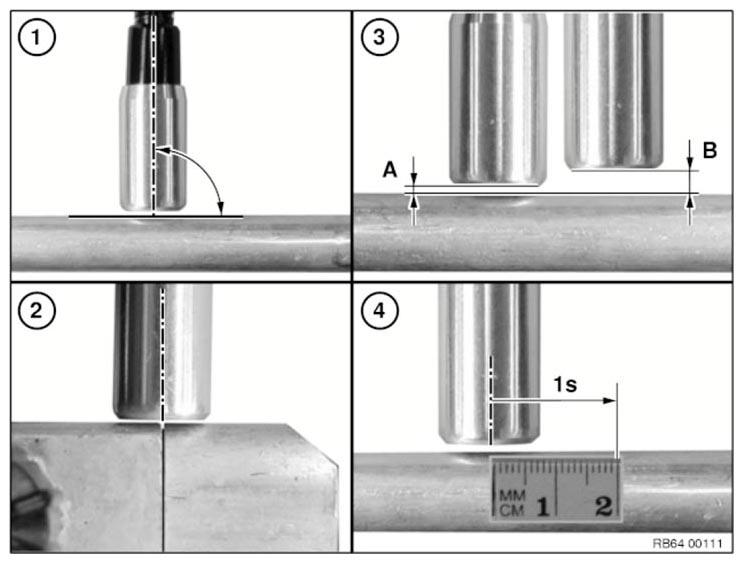 1

3

A

B

2

4

1s

MM
CM 1 2

RB64 00111