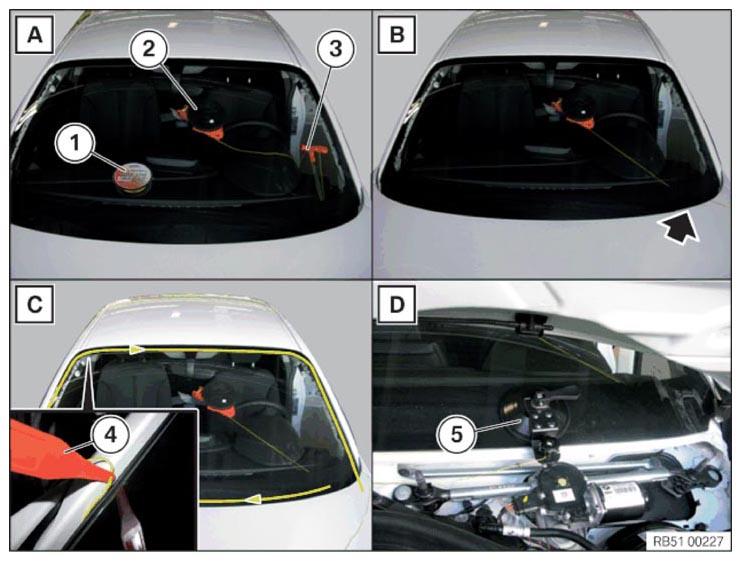 A
2
3
1
B
C
4
D
5
RB51 00227