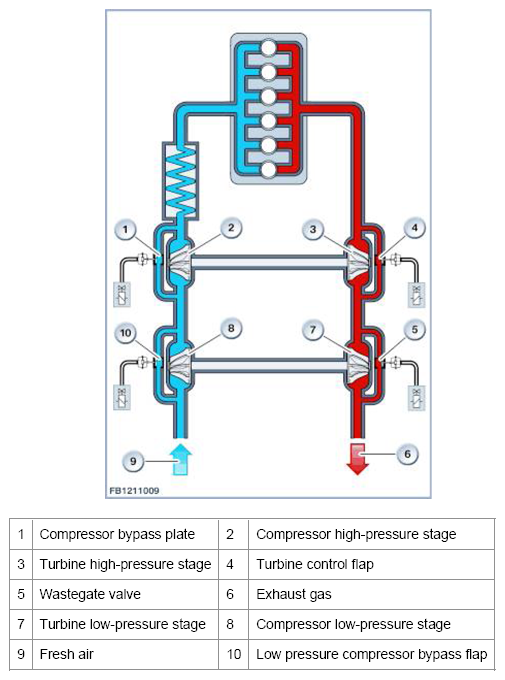 1
2
3
4
10
8
7
5
9
6
FB1211009

| 1 | Compressor bypass plate | 2 | Compressor high-pressure stage |
|---|---|---|---|
| 3 | Turbine high-pressure stage | 4 | Turbine control flap |
| 5 | Wastegate valve | 6 | Exhaust gas |
| 7 | Turbine low-pressure stage | 8 | Compressor low-pressure stage |
| 9 | Fresh air | 10 | Low pressure compressor bypass flap |