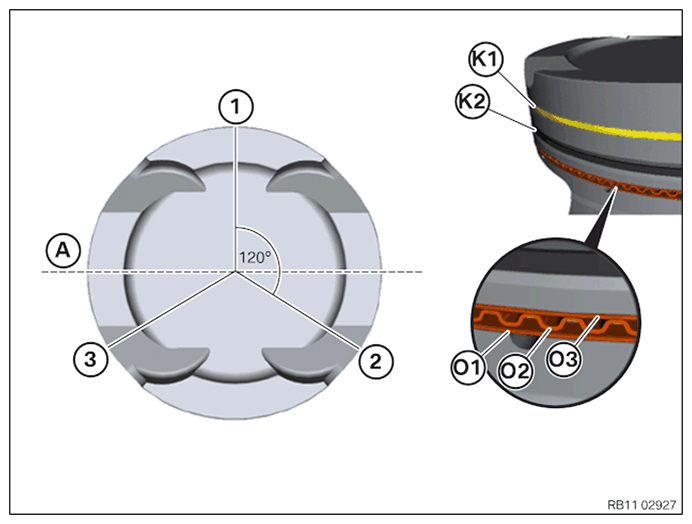 1
A
120°
3
2
K1
K2
O1
O2
O3
RB11 02927