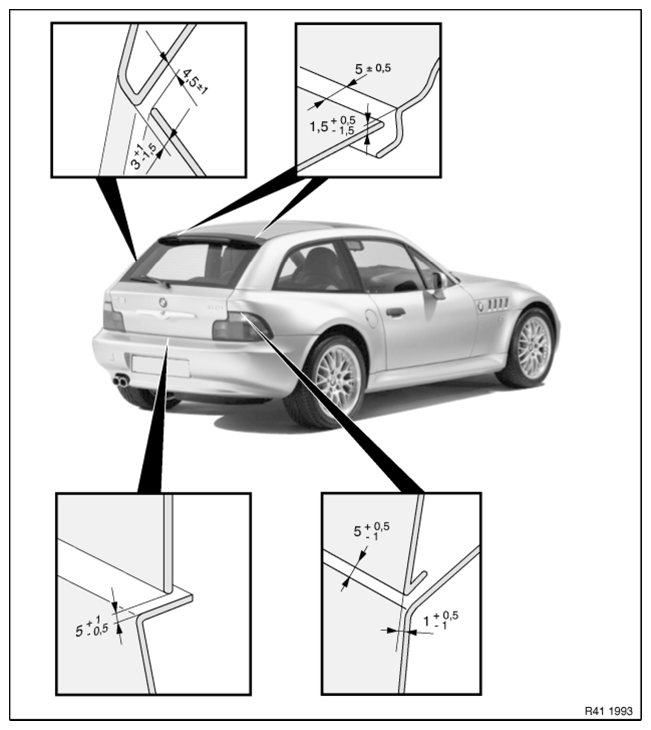 $4,5 \pm 1$

$3^{+1}_{-1,5}$

$5 \pm 0,5$

$1,5^{+0,5}_{-1,5}$

$5^{+1}_{-0,5}$

$5^{+0,5}_{-1}$

$1^{+0,5}_{-1}$

R41 1993