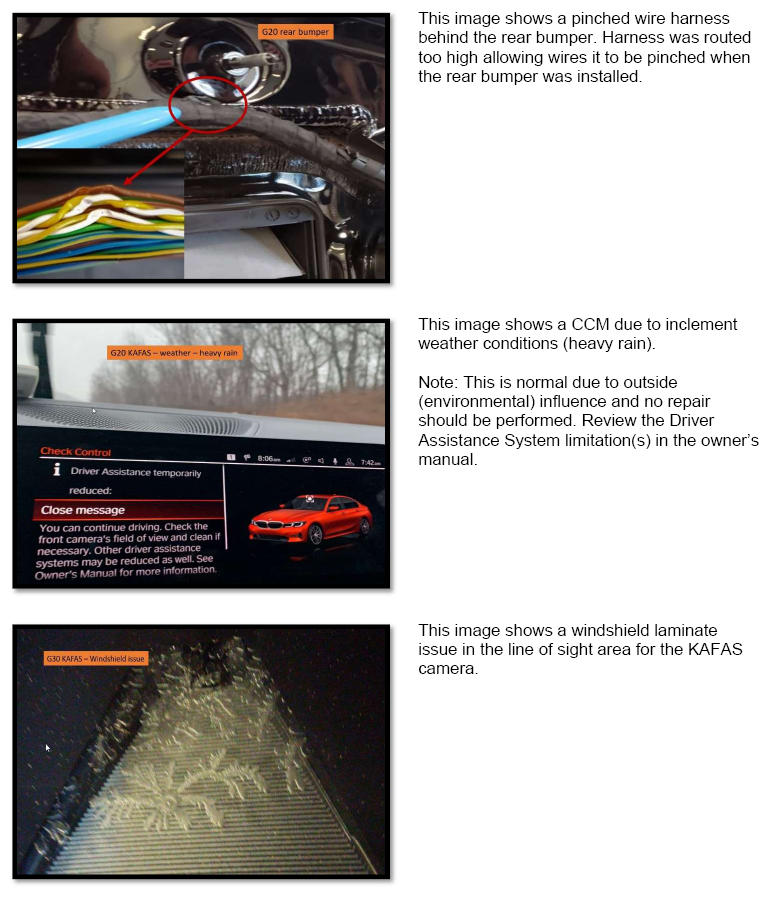 G20 rear bumper

This image shows a pinched wire harness behind the rear bumper. Harness was routed too high allowing wires it to be pinched when the rear bumper was installed.

G20 KAFAS – weather – heavy rain

Check Control

8:06am 7:42am

Driver Assistance temporarily reduced:

Close message

You can continue driving. Check the front camera's field of view and clean if necessary. Other driver assistance systems may be reduced as well. See Owner's Manual for more information.

This image shows a CCM due to inclement weather conditions (heavy rain).

Note: This is normal due to outside (environmental) influence and no repair should be performed. Review the Driver Assistance System limitation(s) in the owner's manual.

G30 KAFAS – Windshield issue

This image shows a windshield laminate issue in the line of sight area for the KAFAS camera.