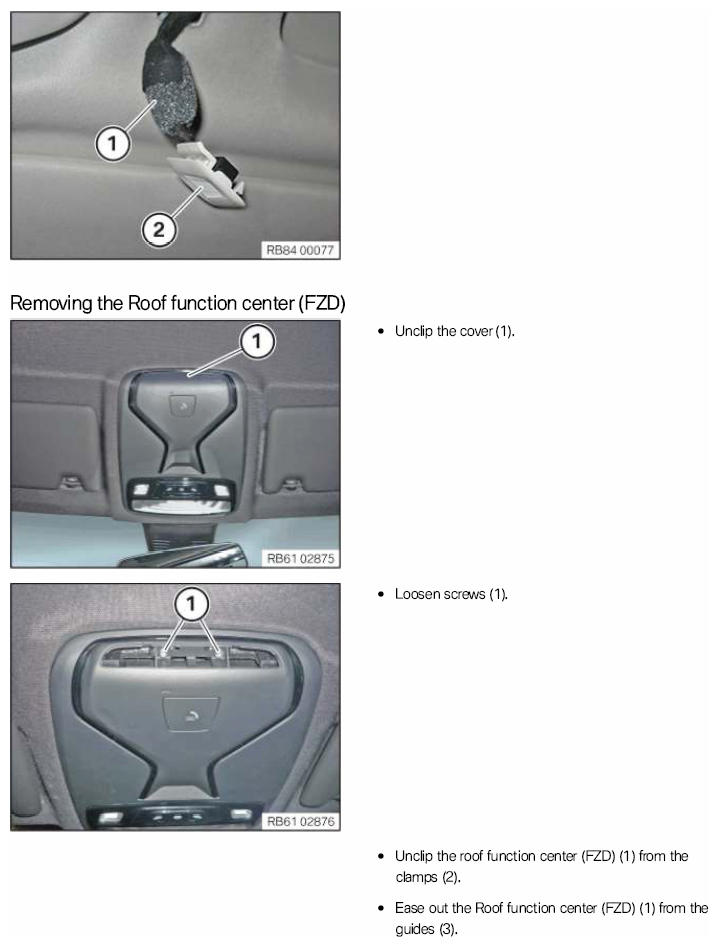 1
2
RB84 00077

Removing the Roof function center (FZD)

1
RB61 02875

• Unclip the cover (1).

1
RB61 02876

• Loosen screws (1).

• Unclip the roof function center (FZD) (1) from the clamps (2).

• Ease out the Roof function center (FZD) (1) from the guides (3).