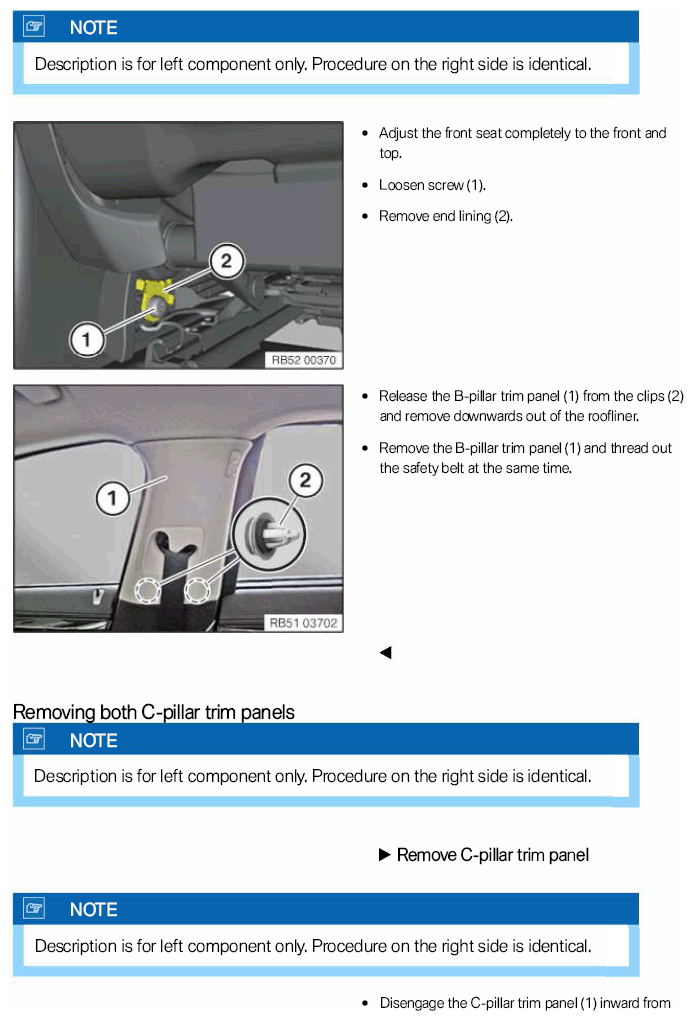 NOTE

Description is for left component only. Procedure on the right side is identical.

2
1
RB52 00370

- Adjust the front seat completely to the front and top.
- Loosen screw (1).
- Remove end lining (2).

1
2
RB51 03702

- Release the B-pillar trim panel (1) from the clips (2) and remove downwards out of the roofliner.
- Remove the B-pillar trim panel (1) and thread out the safety belt at the same time.

◄

Removing both C-pillar trim panels

NOTE

Description is for left component only. Procedure on the right side is identical.

► Remove C-pillar trim panel

NOTE

Description is for left component only. Procedure on the right side is identical.

- Disengage the C-pillar trim panel (1) inward from