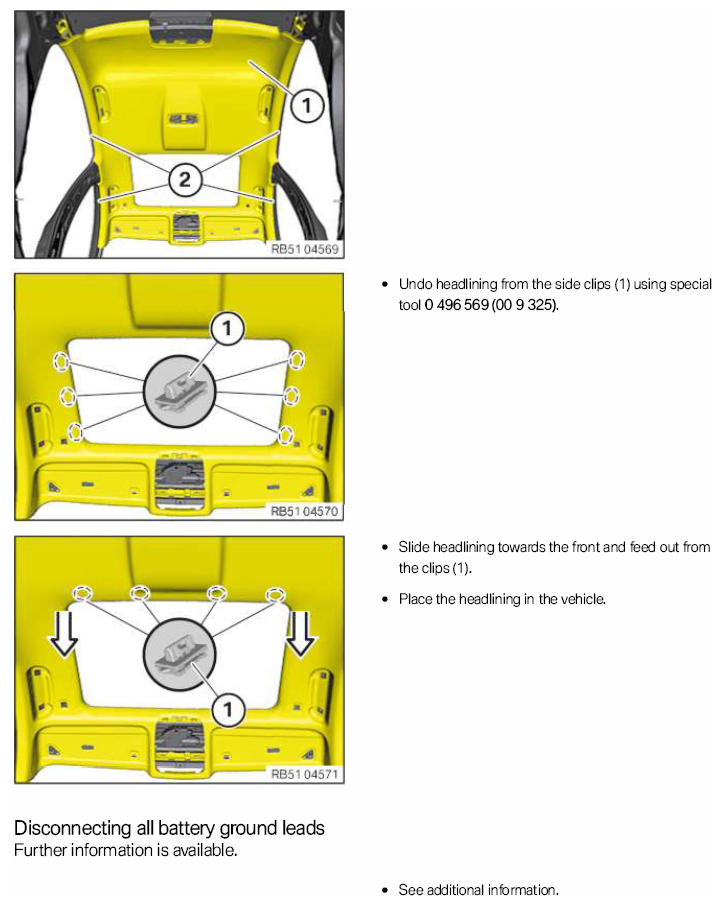 1
2
RB51 04569

1
RB51 04570

• Undo headlining from the side clips (1) using special tool 0 496 569 (00 9 325).

1
RB51 04571

• Slide headlining towards the front and feed out from the clips (1).

• Place the headlining in the vehicle.

Disconnecting all battery ground leads
Further information is available.

• See additional information.