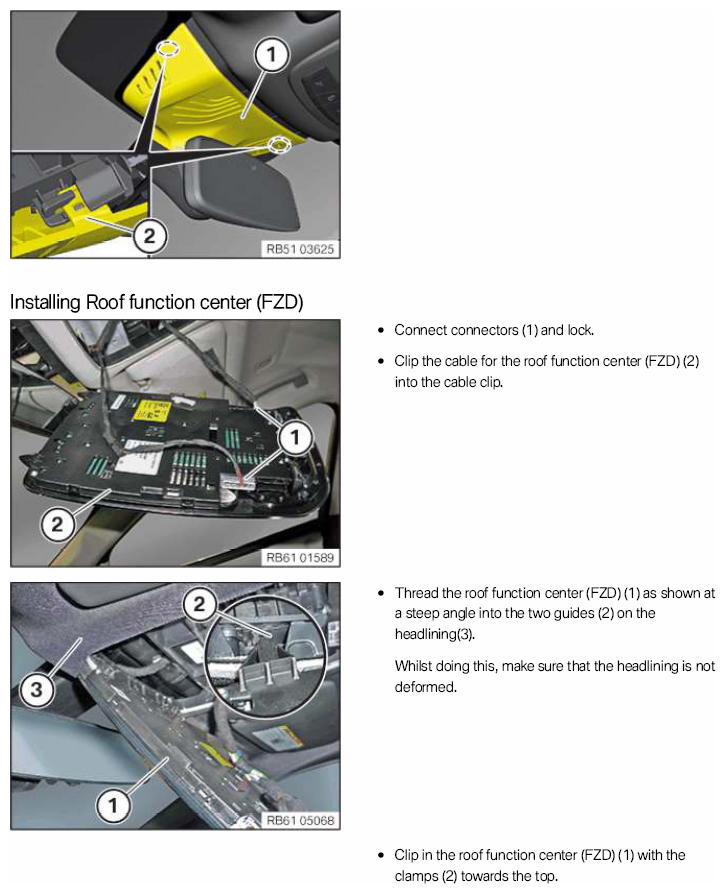 1

2

RB51 03625

Installing Roof function center (FZD)

1

2

RB61 01589

• Connect connectors (1) and lock.

• Clip the cable for the roof function center (FZD) (2) into the cable clip.

2

3

1

RB61 05068

• Thread the roof function center (FZD) (1) as shown at a steep angle into the two guides (2) on the headlining(3).

Whilst doing this, make sure that the headlining is not deformed.

• Clip in the roof function center (FZD) (1) with the clamps (2) towards the top.