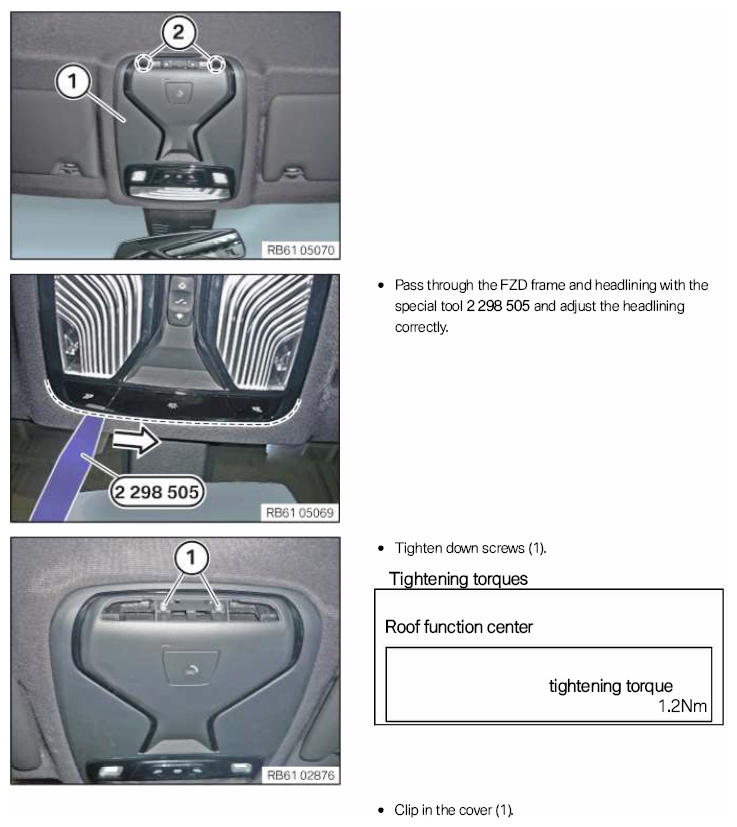 2

1

RB61 05070

2 298 505

RB61 05069

• Pass through the FZD frame and headlining with the special tool 2 298 505 and adjust the headlining correctly.

1

RB61 02876

• Tighten down screws (1).

Tightening torques

Roof function center

tightening torque
1.2Nm

• Clip in the cover (1).