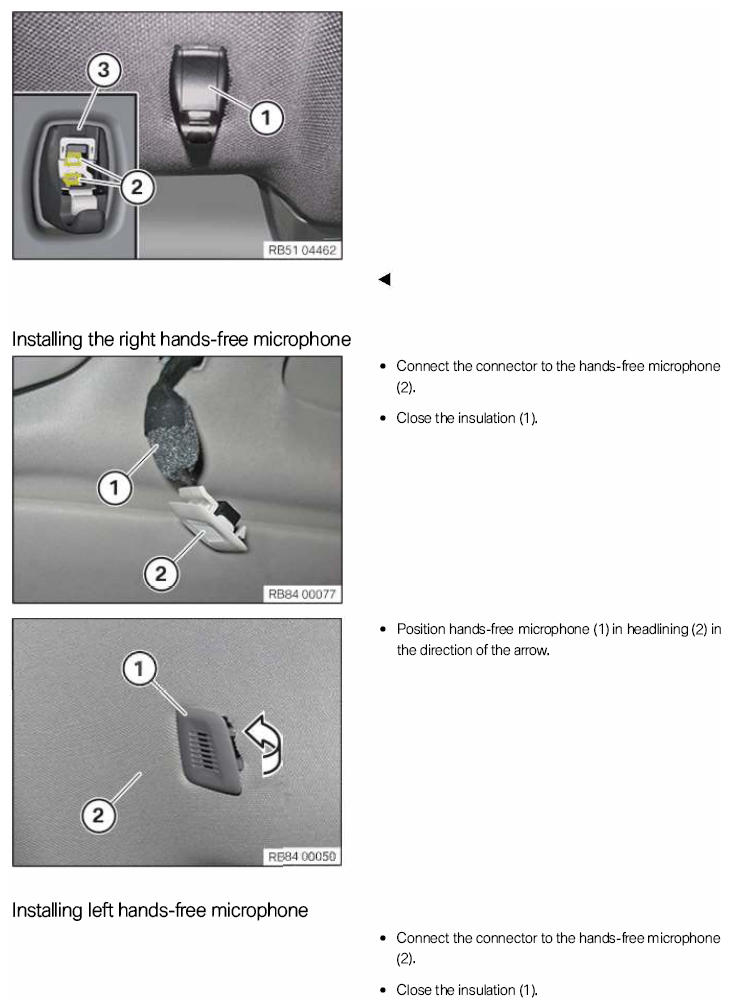 3
1
2
RB51 04462

◄

Installing the right hands-free microphone

1
2
RB84 00077

• Connect the connector to the hands-free microphone (2).

• Close the insulation (1).

1
2
RB84 00050

• Position hands-free microphone (1) in headlining (2) in the direction of the arrow.

Installing left hands-free microphone

• Connect the connector to the hands-free microphone (2).

• Close the insulation (1).