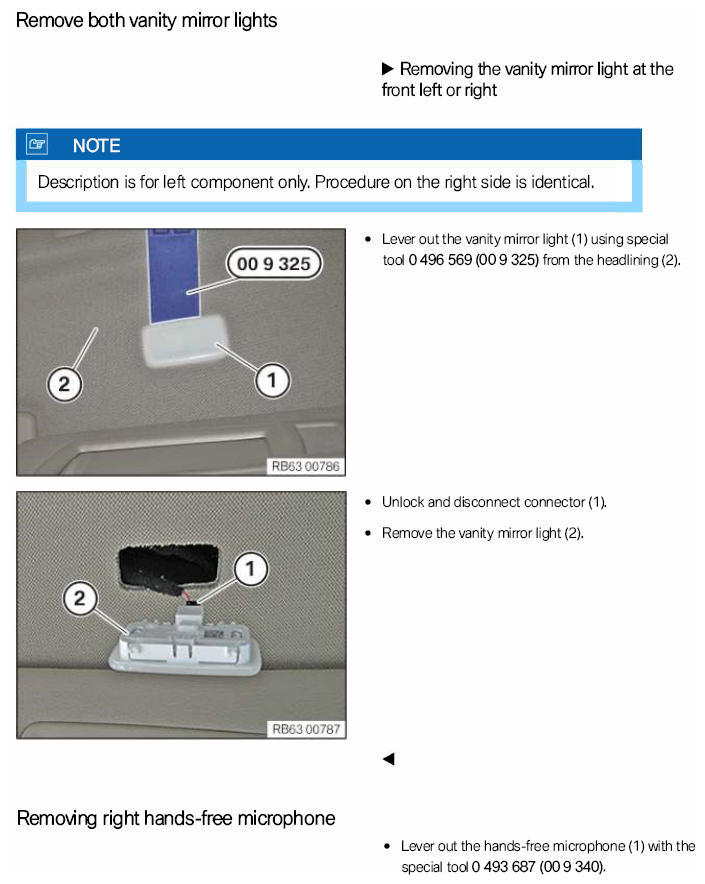 Remove both vanity mirror lights

▶ Removing the vanity mirror light at the front left or right

NOTE

Description is for left component only. Procedure on the right side is identical.

00 9 325

2

1

RB63 00786

• Lever out the vanity mirror light (1) using special tool 0 496 569 (00 9 325) from the headlining (2).

1

2

RB63 00787

• Unlock and disconnect connector (1).

• Remove the vanity mirror light (2).

◀

Removing right hands-free microphone

• Lever out the hands-free microphone (1) with the special tool 0 493 687 (00 9 340).