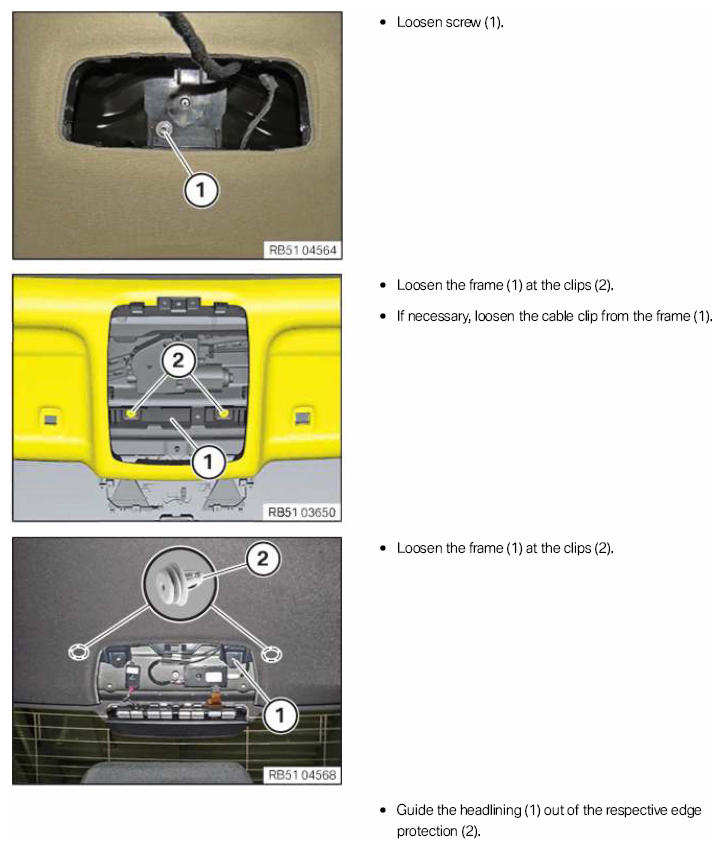 1

RB51 04564

• Loosen screw (1).

2

1

RB51 03650

• Loosen the frame (1) at the clips (2).

• If necessary, loosen the cable clip from the frame (1).

2

1

RB51 04568

• Loosen the frame (1) at the clips (2).

• Guide the headlining (1) out of the respective edge protection (2).