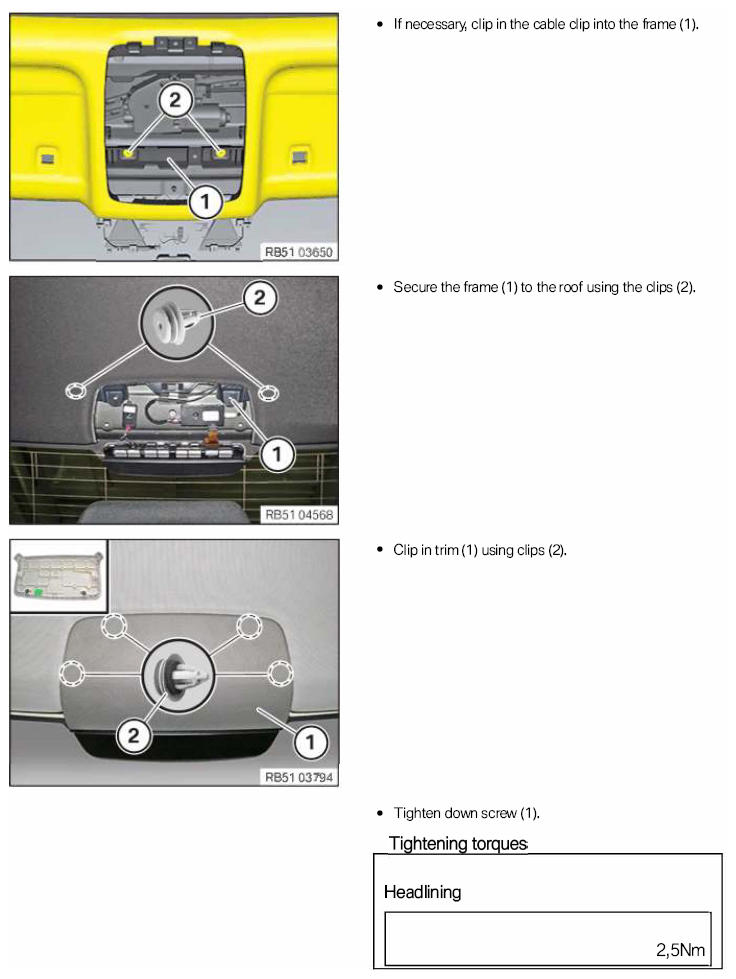 2
1
RB51 03650

• If necessary, clip in the cable clip into the frame (1).

2
1
RB51 04568

• Secure the frame (1) to the roof using the clips (2).

2
1
RB51 03794

• Clip in trim (1) using clips (2).

• Tighten down screw (1).

Tightening torques

Headlining

2,5Nm