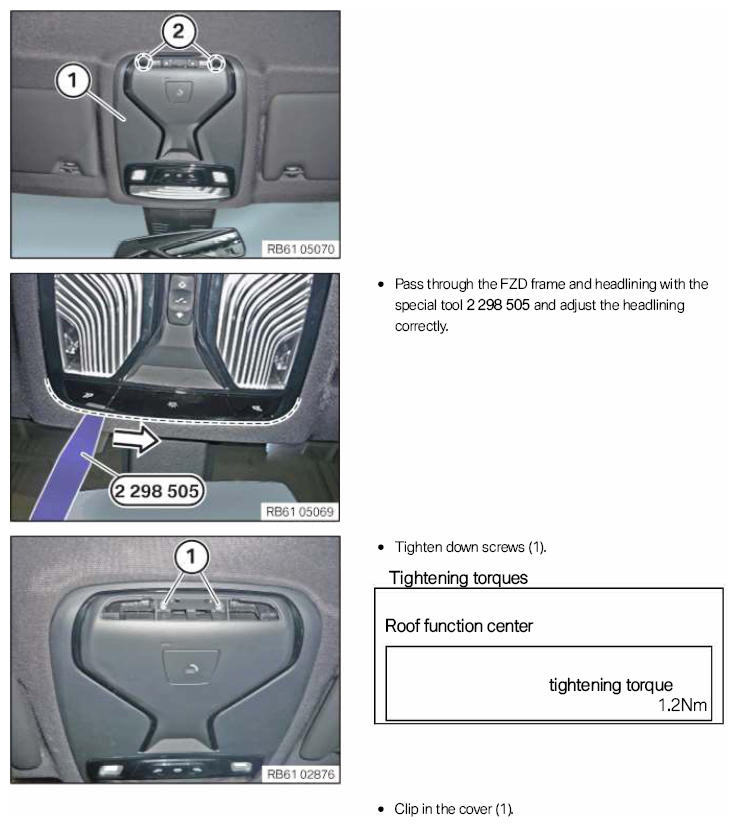 2

1

RB61 05070

2 298 505

RB61 05069

• Pass through the FZD frame and headlining with the special tool 2 298 505 and adjust the headlining correctly.

1

RB61 02876

• Tighten down screws (1).

Tightening torques

Roof function center

tightening torque
1.2Nm

• Clip in the cover (1).