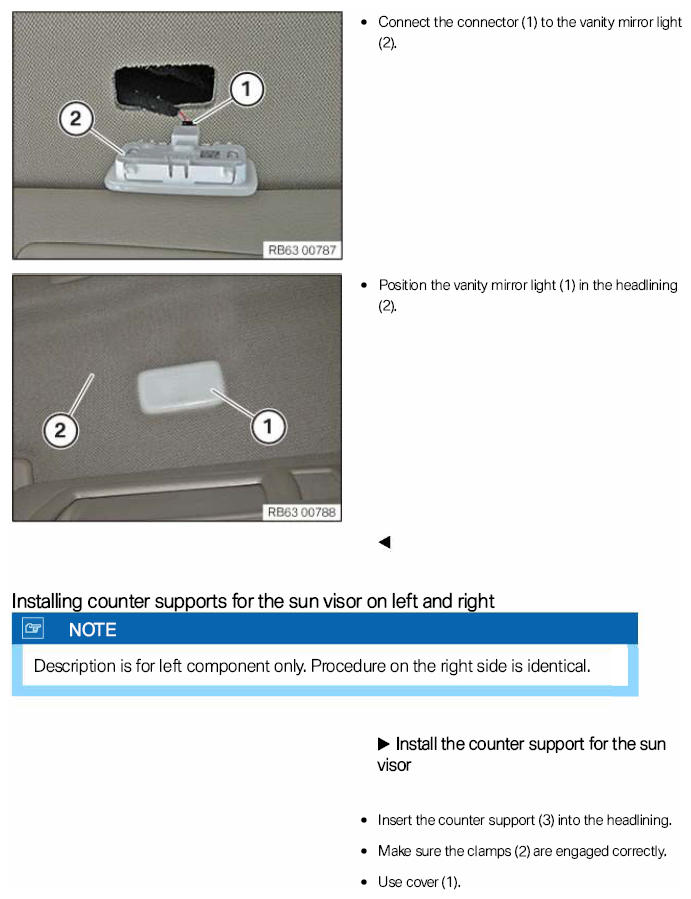 2

1

RB63 00787

• Connect the connector (1) to the vanity mirror light (2).

2

1

RB63 00788

• Position the vanity mirror light (1) in the headlining (2).

◄

Installing counter supports for the sun visor on left and right

NOTE

Description is for left component only. Procedure on the right side is identical.

► Install the counter support for the sun visor

• Insert the counter support (3) into the headlining.

• Make sure the clamps (2) are engaged correctly.

• Use cover (1).