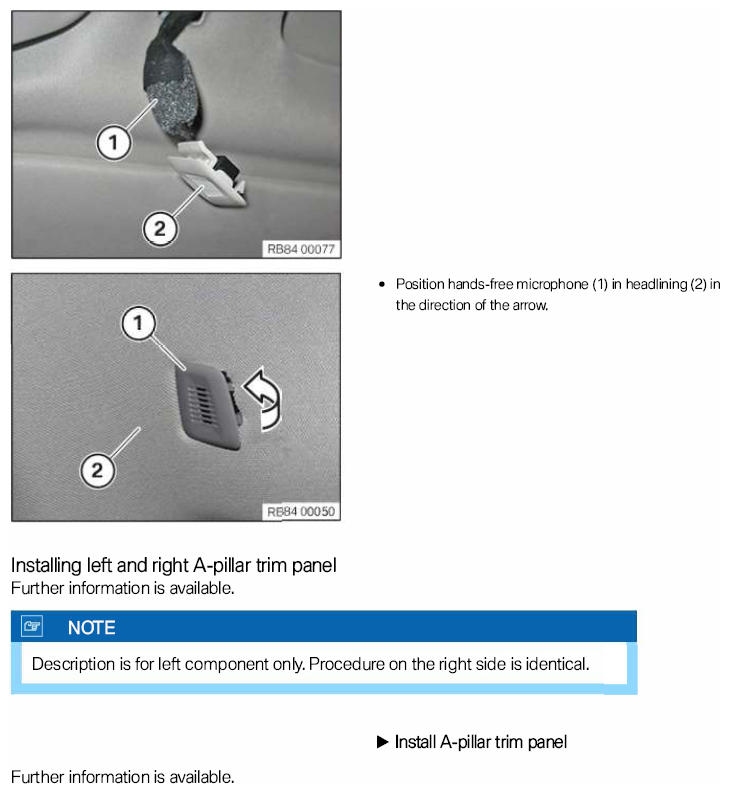 1
2
RB84 00077

1
2
RB84 00050

• Position hands-free microphone (1) in headlining (2) in the direction of the arrow.

Installing left and right A-pillar trim panel
Further information is available.

NOTE
Description is for left component only. Procedure on the right side is identical.

▶ Install A-pillar trim panel

Further information is available.