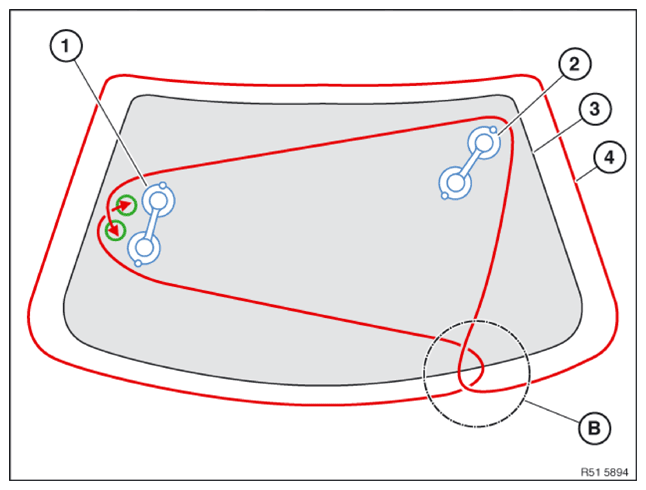 1
2
3
4
B
R51 5894