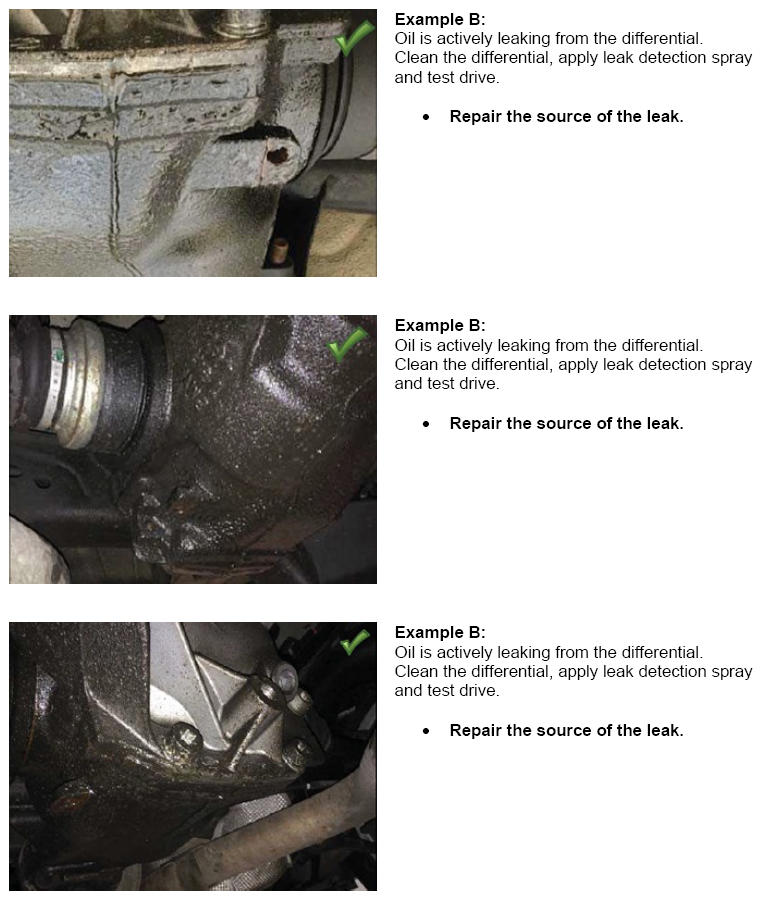 Example B:
Oil is actively leaking from the differential. Clean the differential, apply leak detection spray and test drive.

• Repair the source of the leak.

Example B:
Oil is actively leaking from the differential. Clean the differential, apply leak detection spray and test drive.

• Repair the source of the leak.

Example B:
Oil is actively leaking from the differential. Clean the differential, apply leak detection spray and test drive.

• Repair the source of the leak.