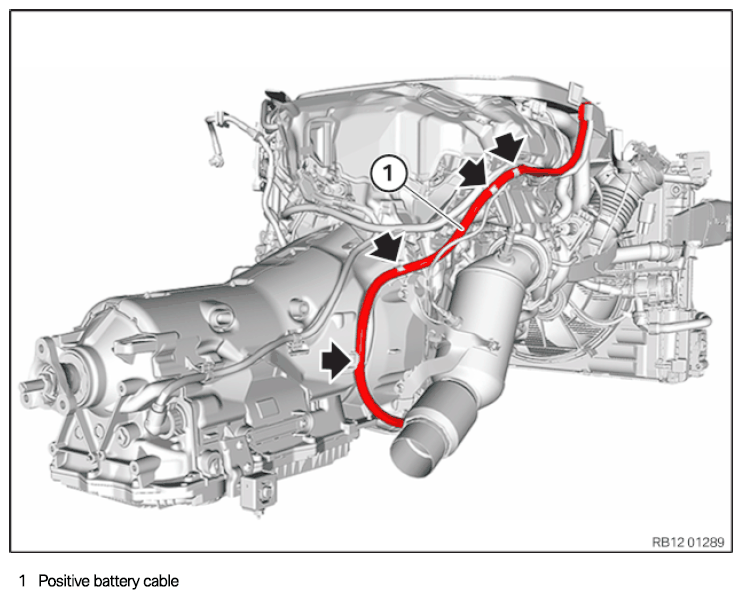 1

RB12 01289

1 Positive battery cable