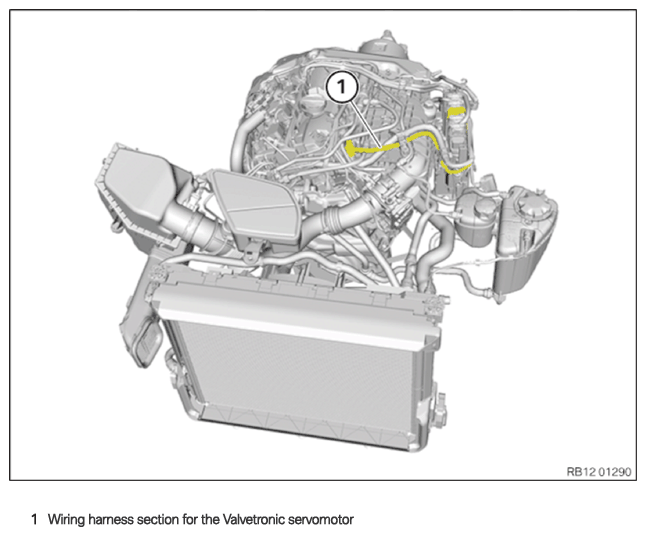 1

RB12 01290

1 Wiring harness section for the Valvetronic servomotor