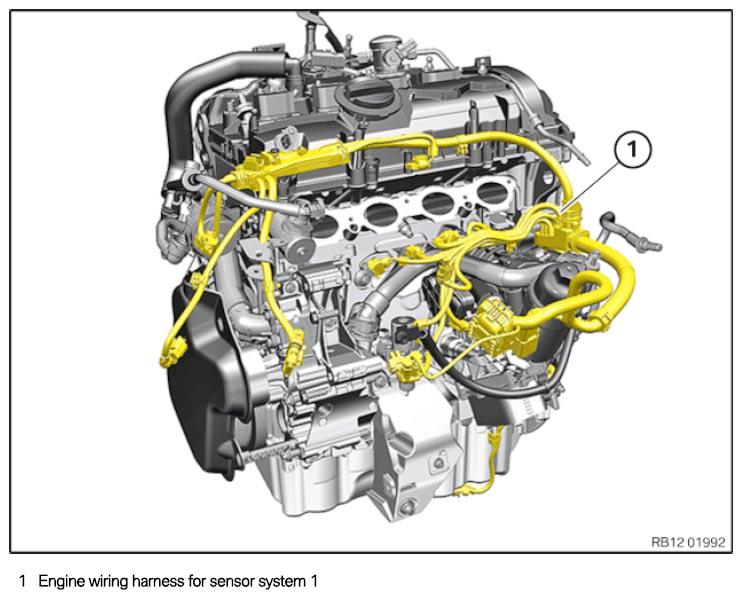 1

RB12 01992

1 Engine wiring harness for sensor system 1