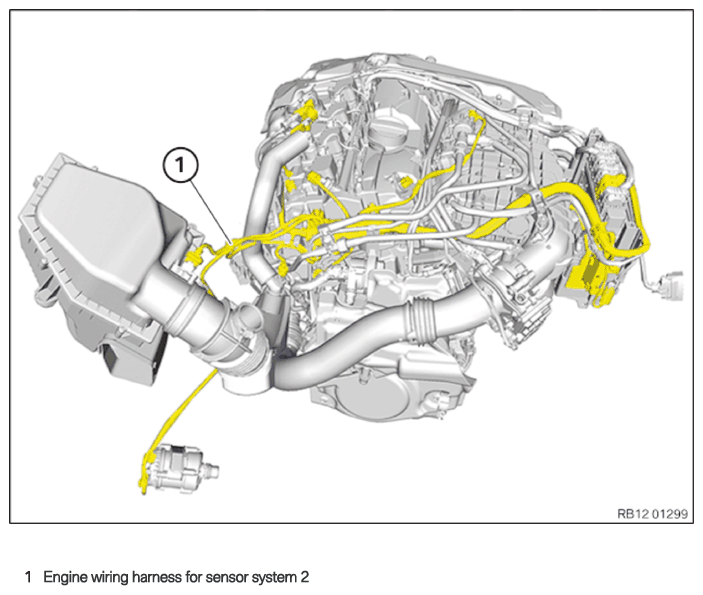 1

RB12 01299

1 Engine wiring harness for sensor system 2