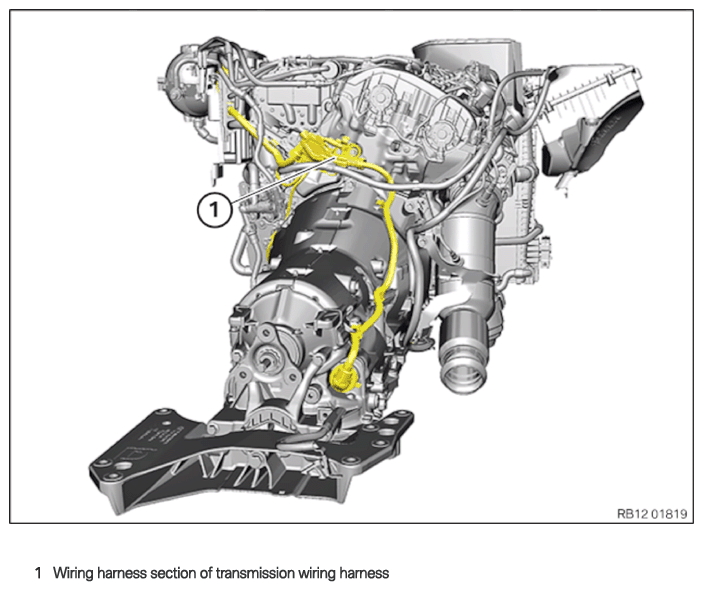 1

RB12 01819

1 Wiring harness section of transmission wiring harness