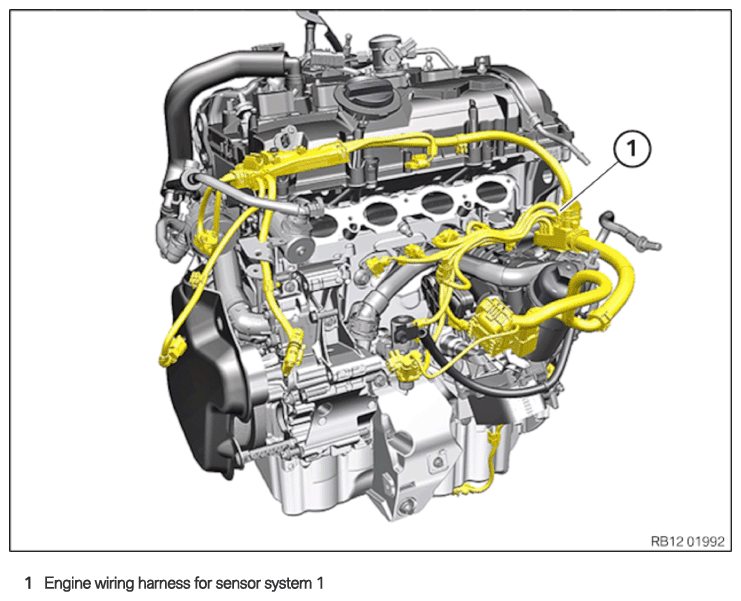 1

RB12 01992

1 Engine wiring harness for sensor system 1