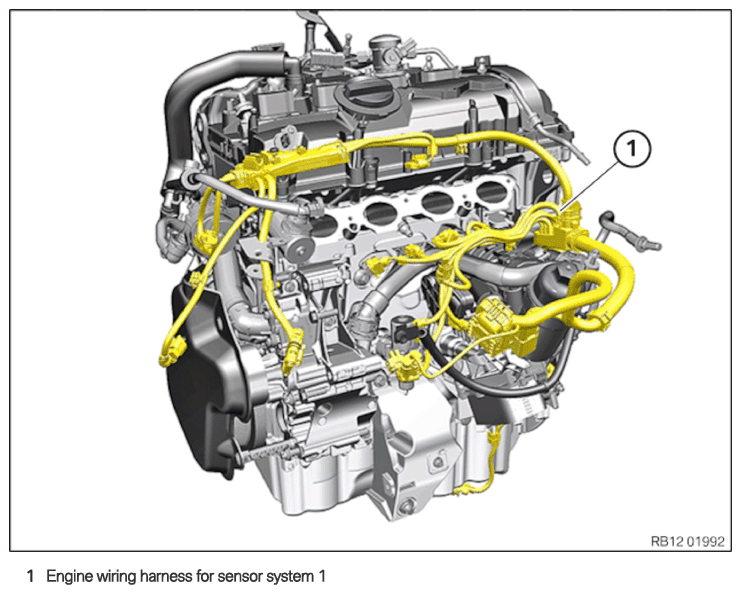 1

RB12 01992

1 Engine wiring harness for sensor system 1