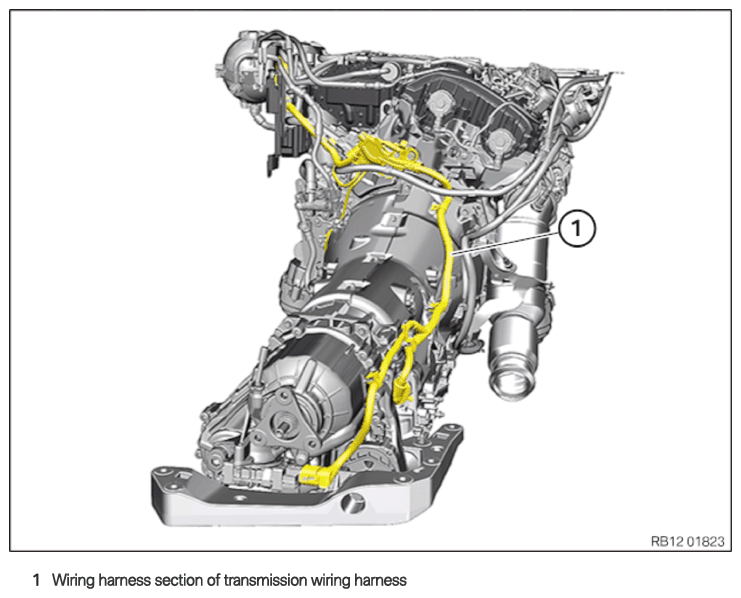 1

RB12 01823

1 Wiring harness section of transmission wiring harness