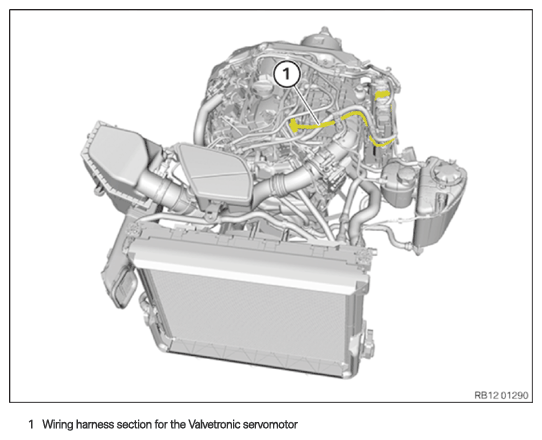 1

RB12 01290

1 Wiring harness section for the Valvetronic servomotor