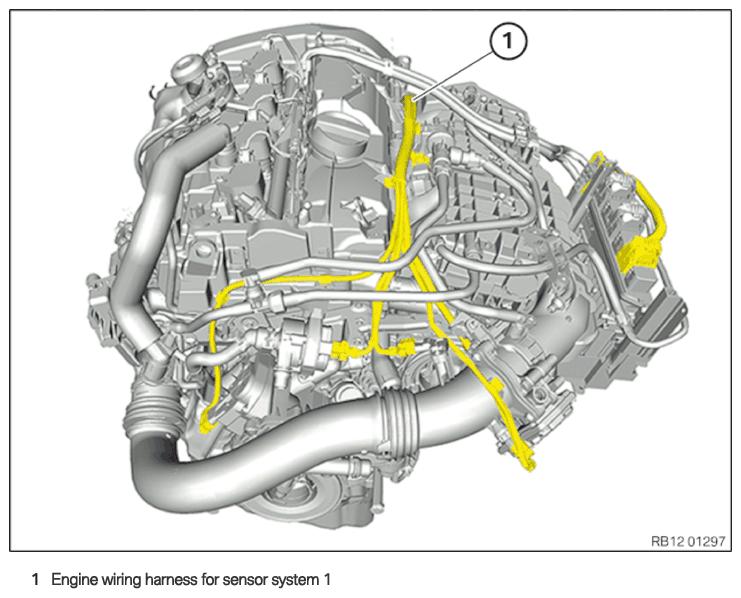 1

RB12 01297

1 Engine wiring harness for sensor system 1