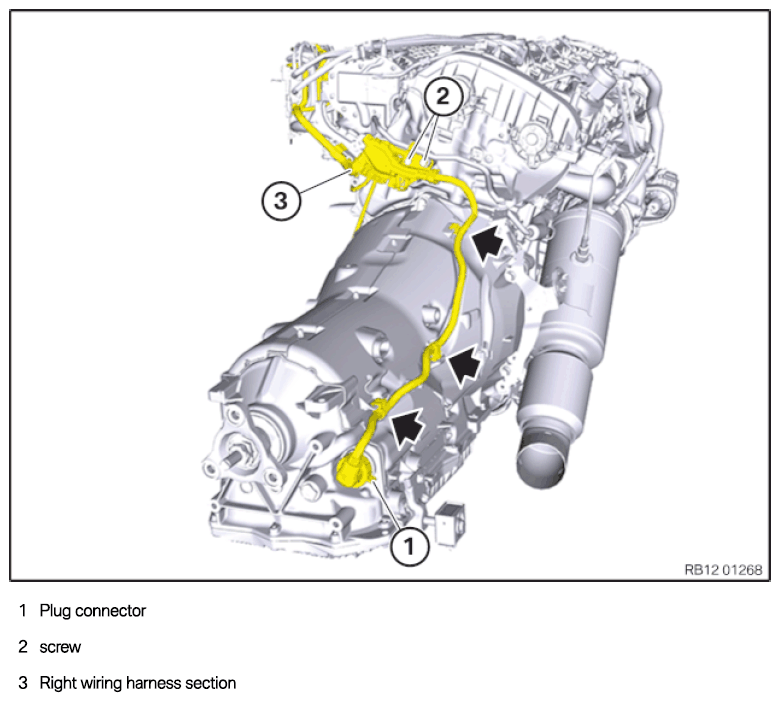 2

3

1

RB12 01268

1 Plug connector

2 screw

3 Right wiring harness section