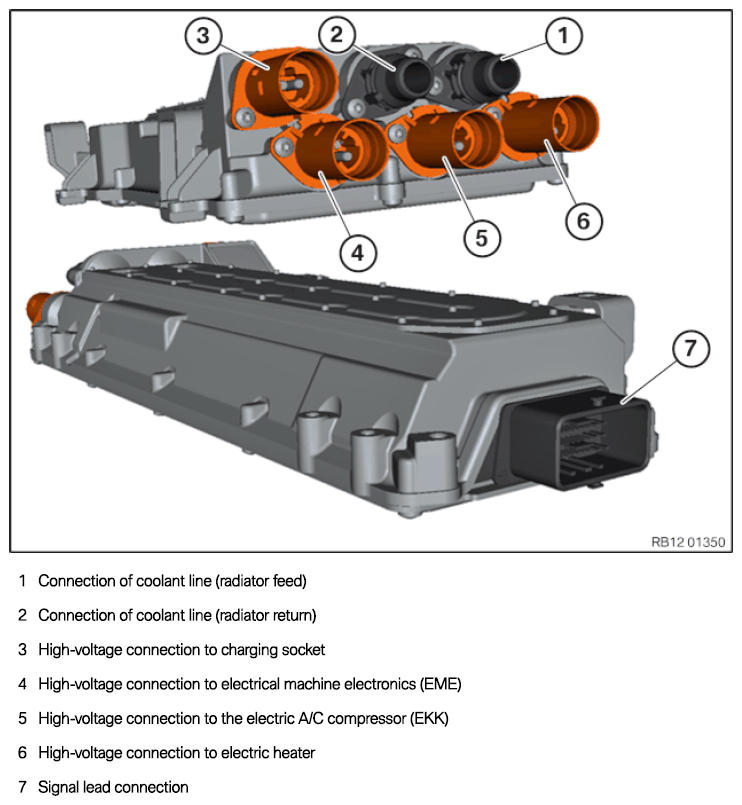 3
2
1
4
5
6
7
RB12 01350

1 Connection of coolant line (radiator feed)

2 Connection of coolant line (radiator return)

3 High-voltage connection to charging socket

4 High-voltage connection to electrical machine electronics (EME)

5 High-voltage connection to the electric A/C compressor (EKK)

6 High-voltage connection to electric heater

7 Signal lead connection