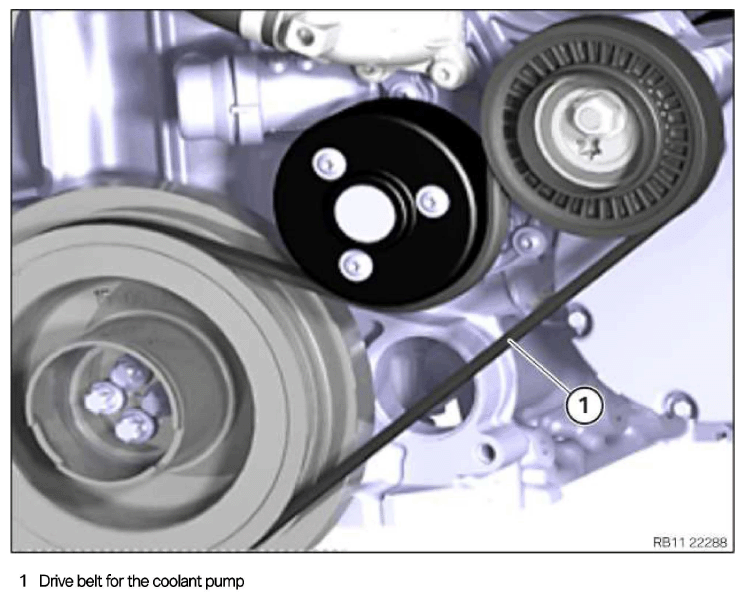 1

RB11 22288

1 Drive belt for the coolant pump