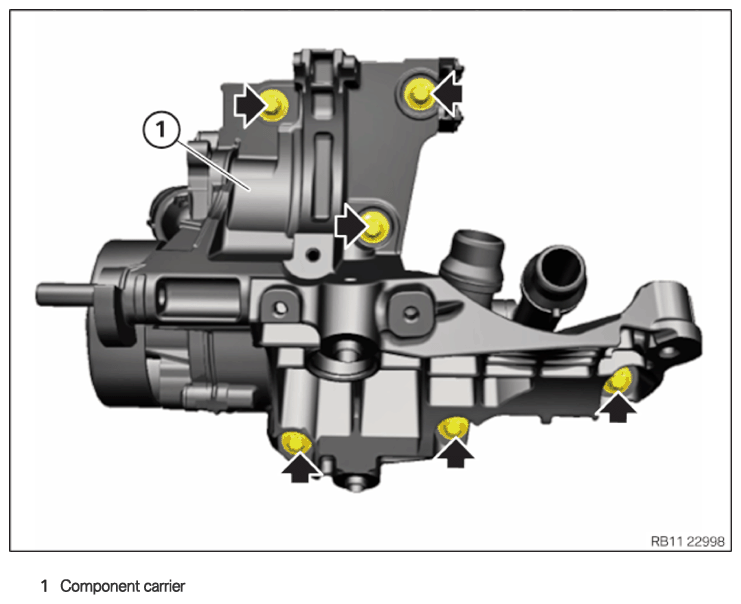 1

RB11 22998

1 Component carrier