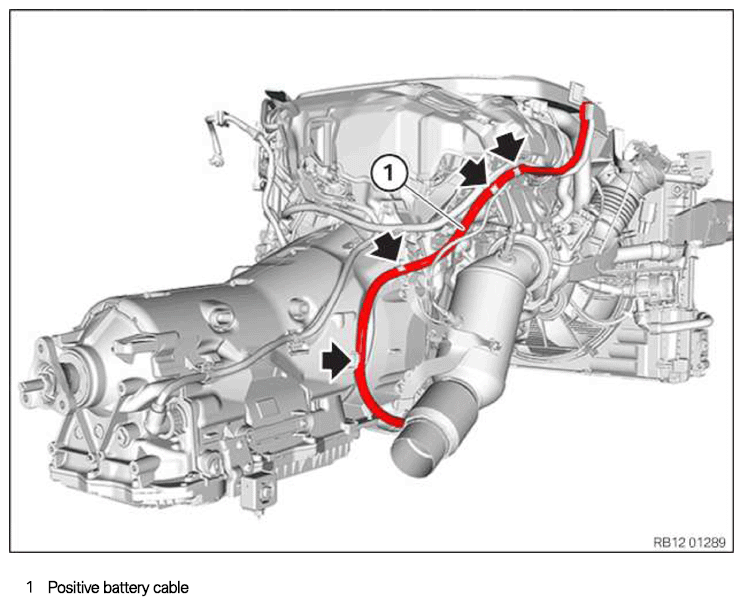 1

RB12 01289

1 Positive battery cable