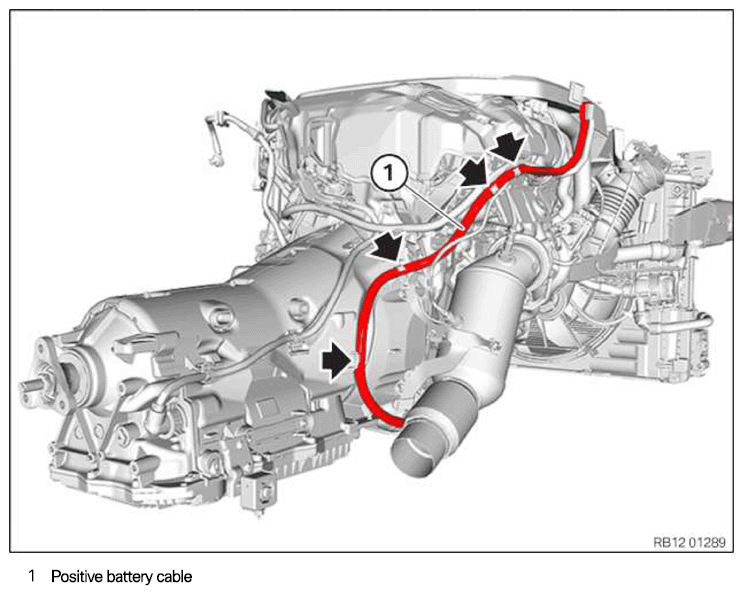 1

RB12 01289

1 Positive battery cable