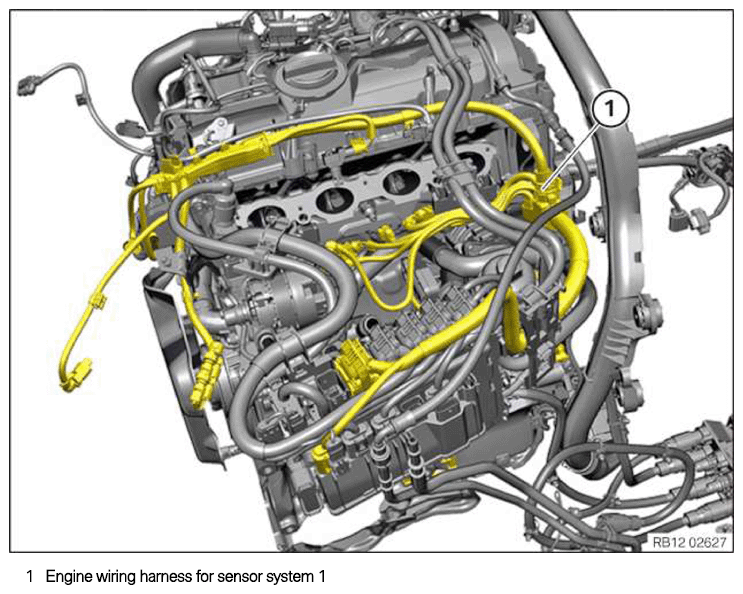 1

RB12 02627

1 Engine wiring harness for sensor system 1