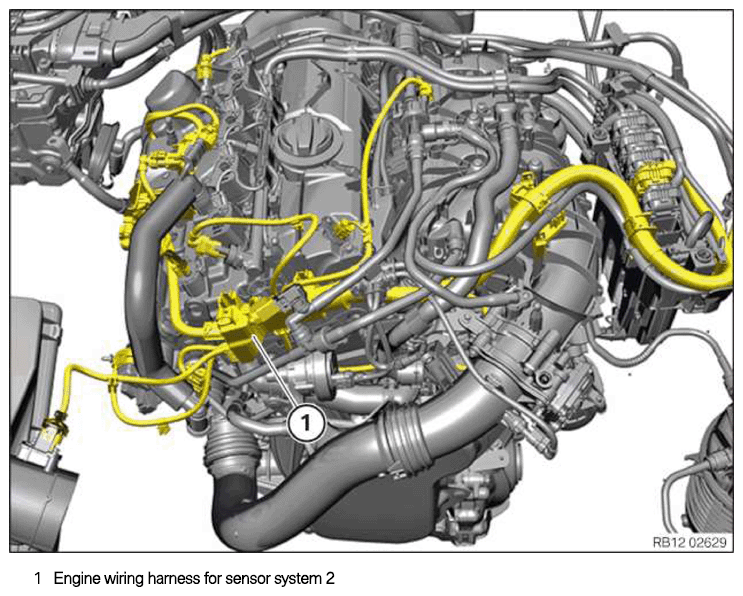 1

RB12 02629

1 Engine wiring harness for sensor system 2