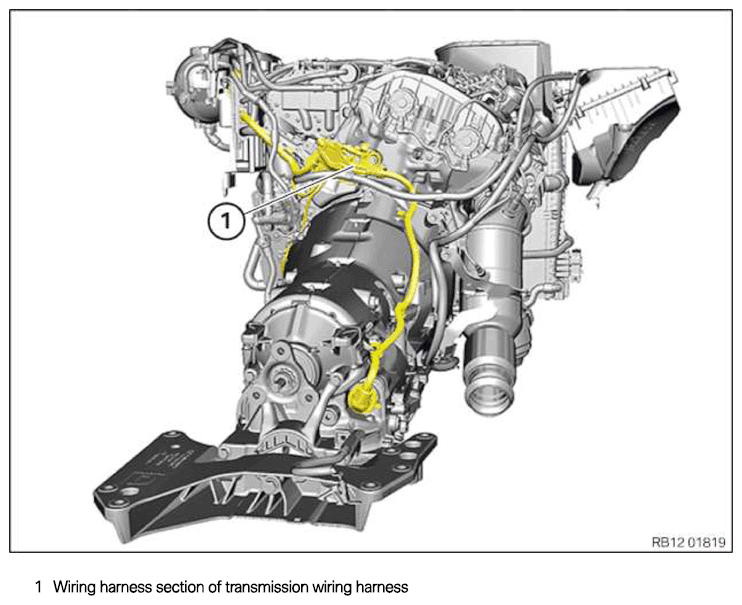 1

RB12 01819

1 Wiring harness section of transmission wiring harness