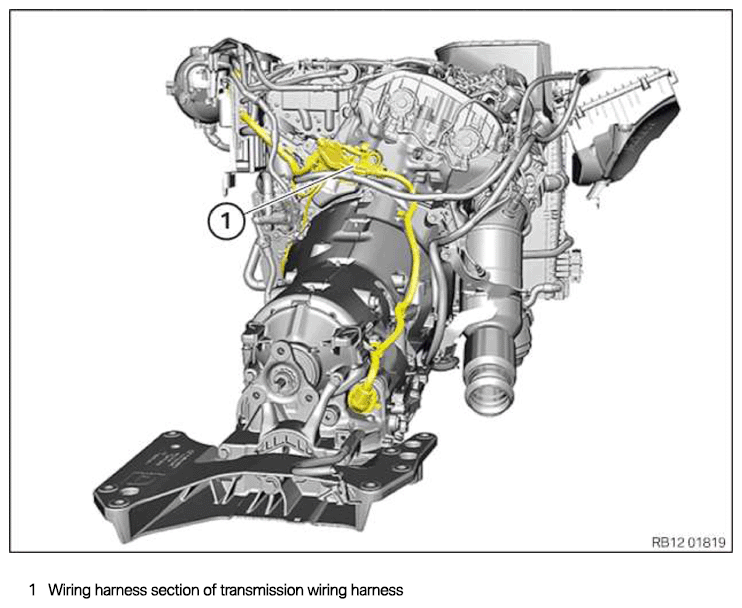 1

RB12 01819

1 Wiring harness section of transmission wiring harness