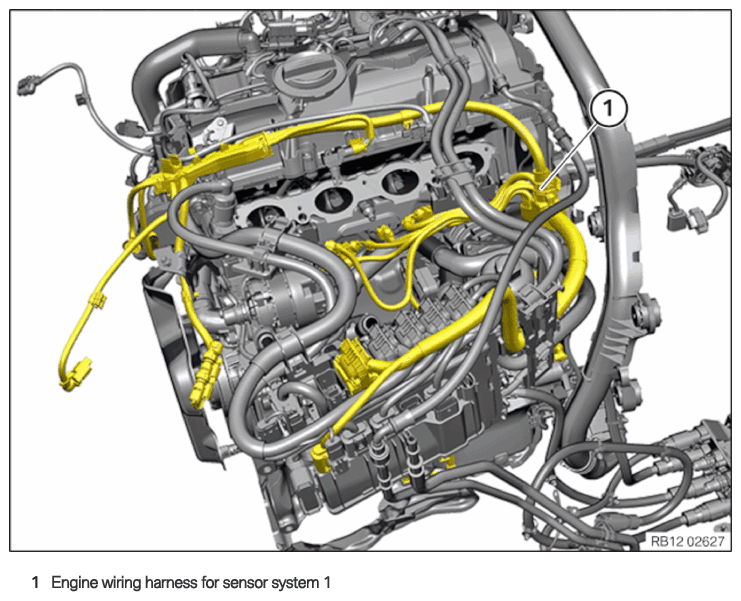 1

RB12 02627

1 Engine wiring harness for sensor system 1