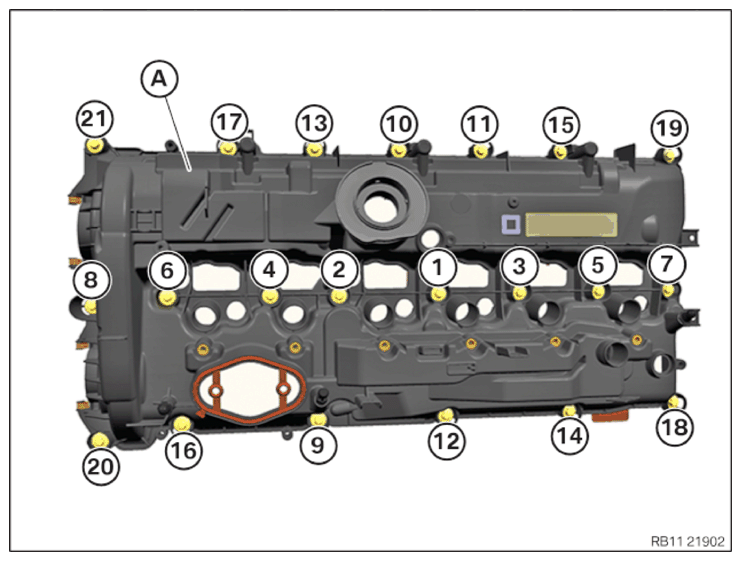 A

21 17 13 10 11 15 19

8 6 4 2 1 3 5 7

20 16 9 12 14 18

RB11 21902