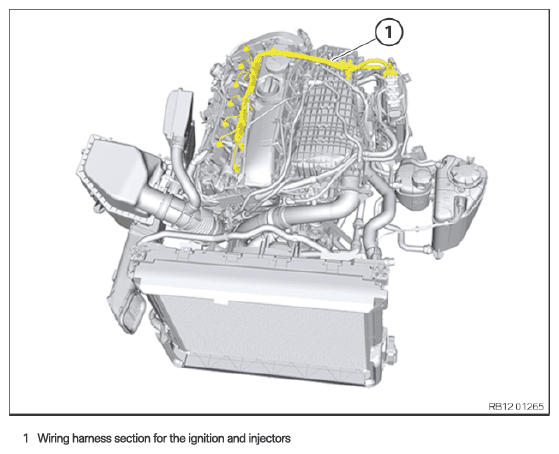 1

RB12 01265

1 Wiring harness section for the ignition and injectors