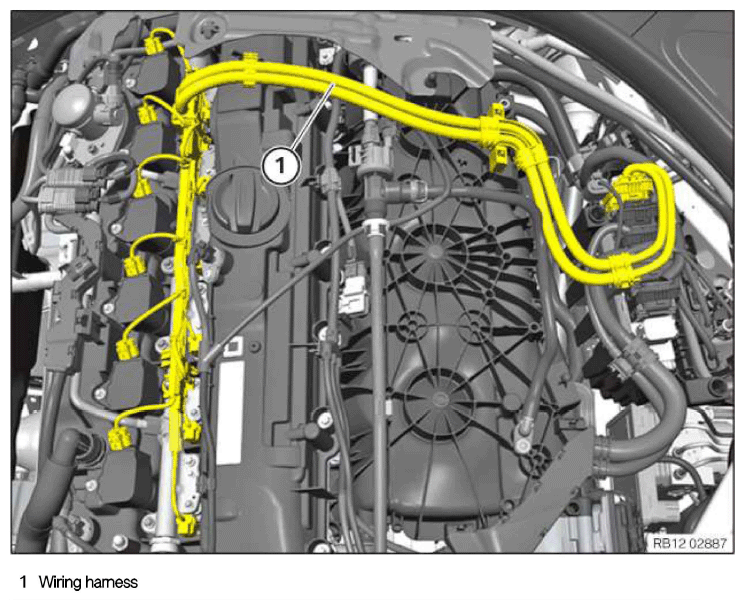 1

RB12 02887

1 Wiring harness