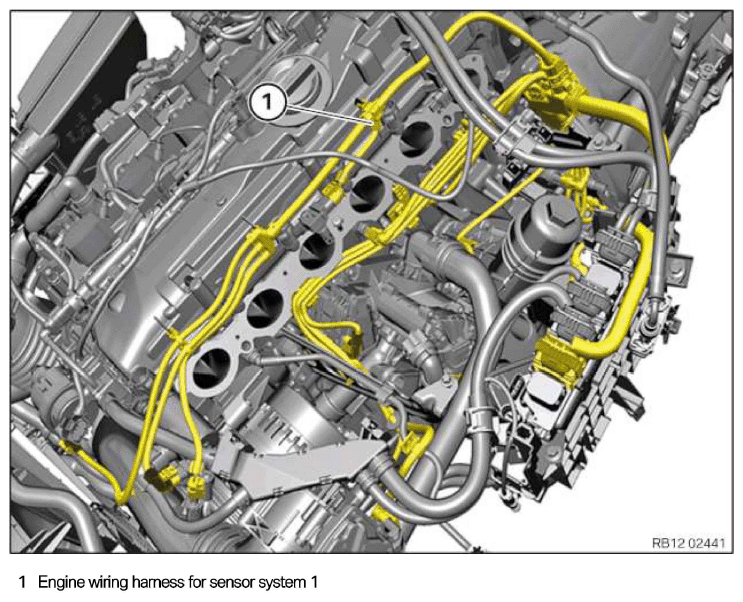 1

RB12 02441

1 Engine wiring harness for sensor system 1