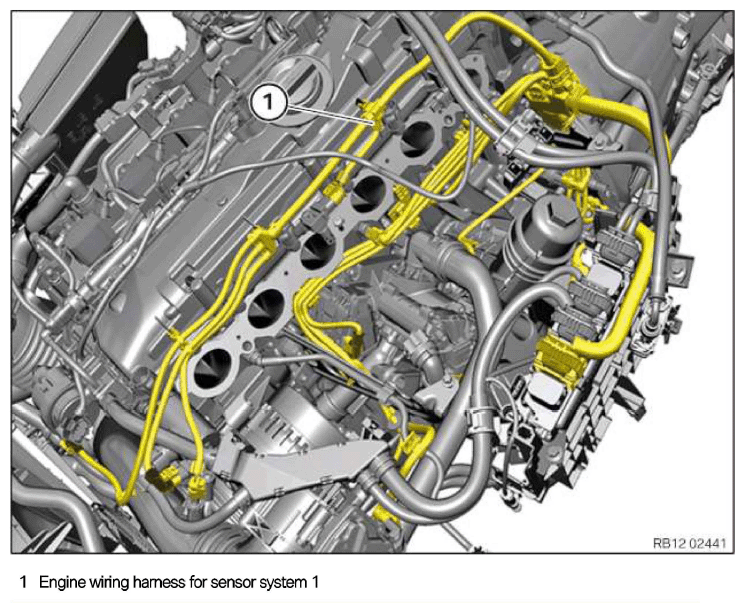 1

RB12 02441

1 Engine wiring harness for sensor system 1