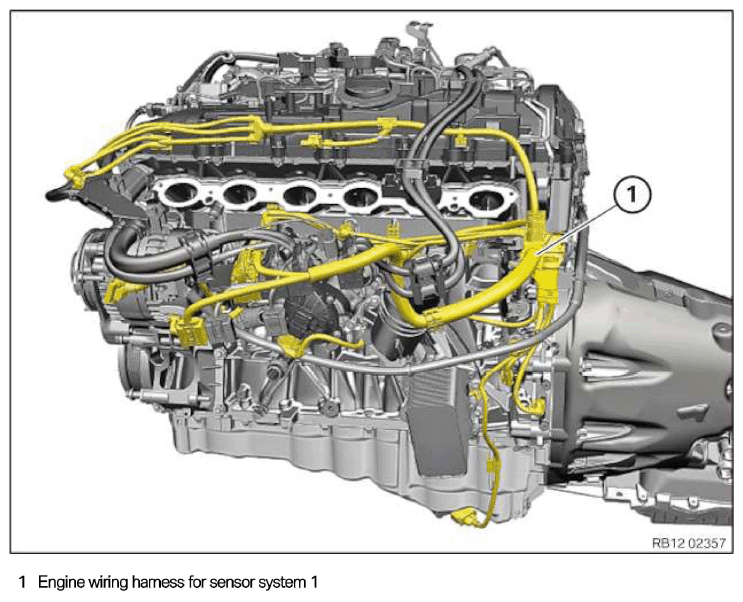 1

RB12 02357

1 Engine wiring harness for sensor system 1